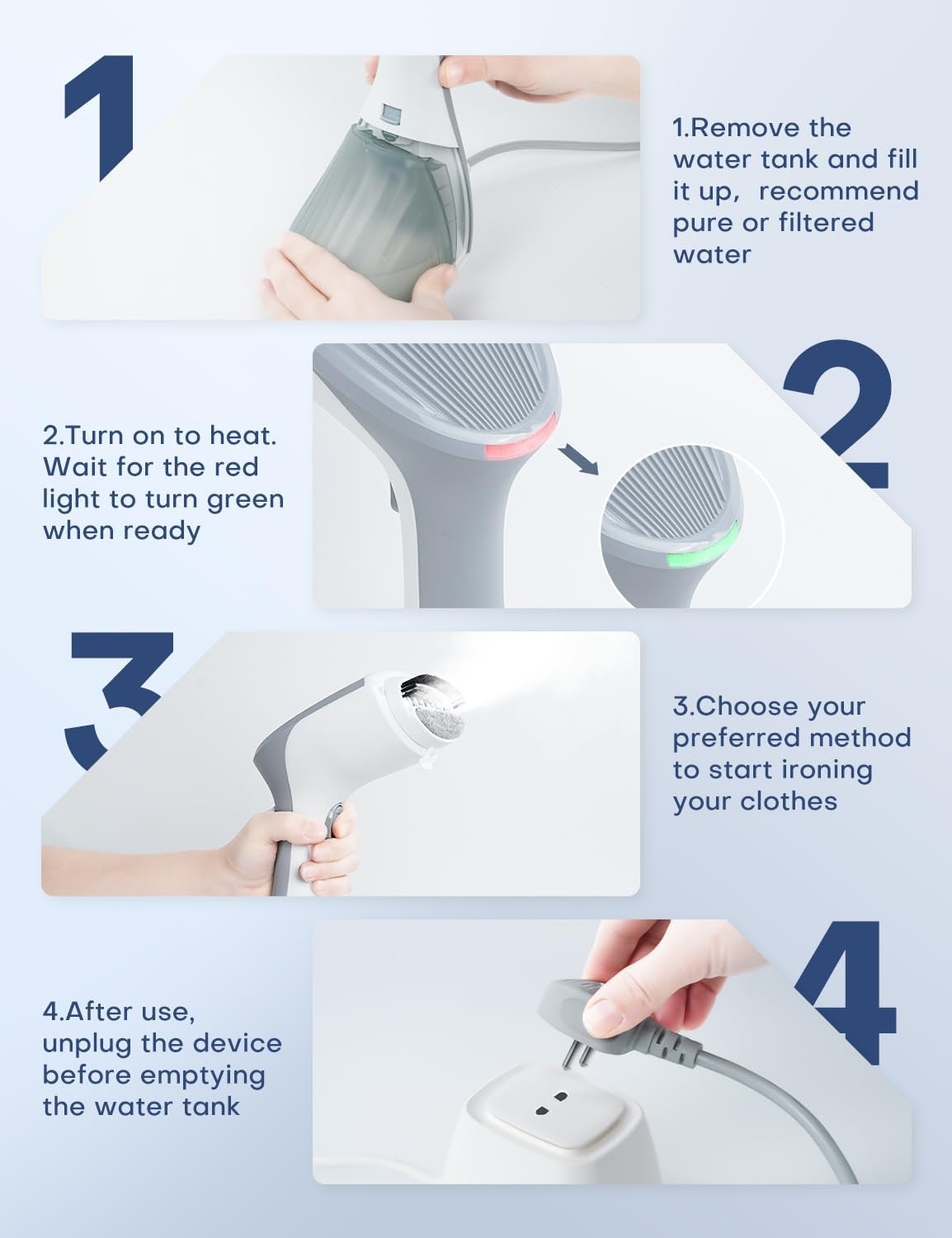 1

1.Remove the water tank and fill it up, recommend pure or filtered water

2

2.Turn on to heat. Wait for the red light to turn green when ready

3

3.Choose your preferred method to start ironing your clothes

4

4.After use, unplug the device before emptying the water tank