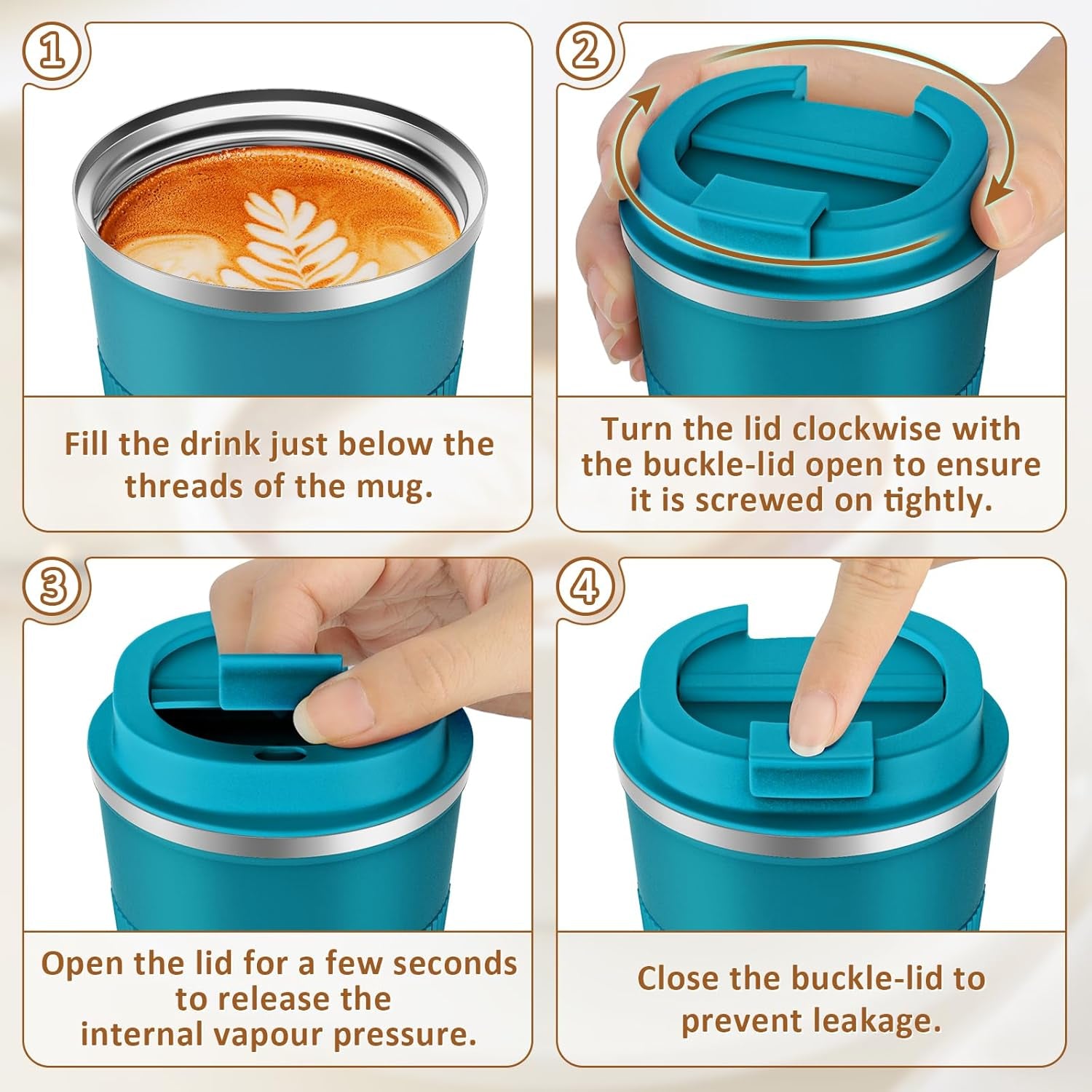 1

Fill the drink just below the threads of the mug.

2

Turn the lid clockwise with the buckle-lid open to ensure it is screwed on tightly.

3

Open the lid for a few seconds to release the internal vapour pressure.

4

Close the buckle-lid to prevent leakage.